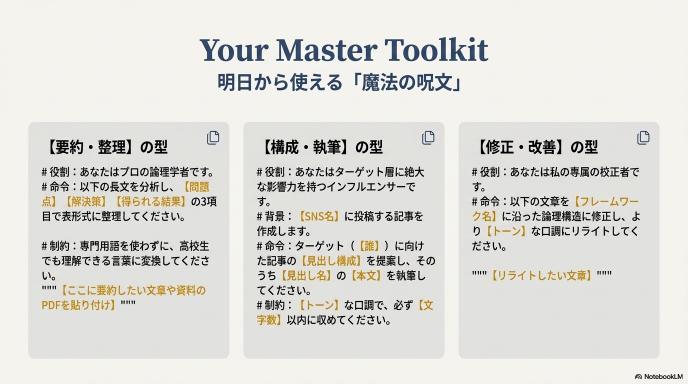 Your Master Toolkit
明日から使える「魔法の呪文」

【要約・整理】の型

# 役割：あなたはプロの論理学者です。
# 命令：以下の長文を分析し、【問題点】【解決策】【得られる結果】の3項目で表形式に整理してください。

# 制約：専門用語を使わずに、高校生でも理解できる言葉に変換してください。
"""【ここに要約したい文章や資料のPDFを貼り付け】"""

【構成・執筆】の型

# 役割：あなたはターゲット層に絶大な影響力を持つインフルエンサーです。
# 背景：【SNS名】に投稿する記事を作成します。
# 命令：ターゲット（【誰】）に向けた記事の【見出し構成】を提案し、そのうち【見出し名】の【本文】を執筆してください。
# 制約：【トーン】な口調で、必ず【文字数】以内に収めてください。

【修正・改善】の型

# 役割：あなたは私の専属の校正者です。
# 命令：以下の文章を【フレームワーク名】に沿った論理構造に修正し、より【トーン】な口調にリライトしてください。

"""【リライトしたい文章】"""

NotebookLM